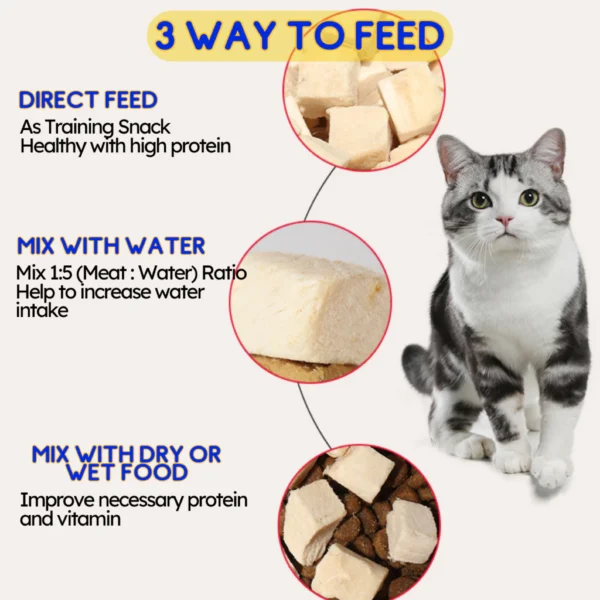 3 WAY TO FEED

DIRECT FEED
As Training Snack
Healthy with high protein

MIX WITH WATER
Mix 1:5 (Meat : Water) Ratio
Help to increase water intake

MIX WITH DRY OR WET FOOD
Improve necessary protein and vitamin